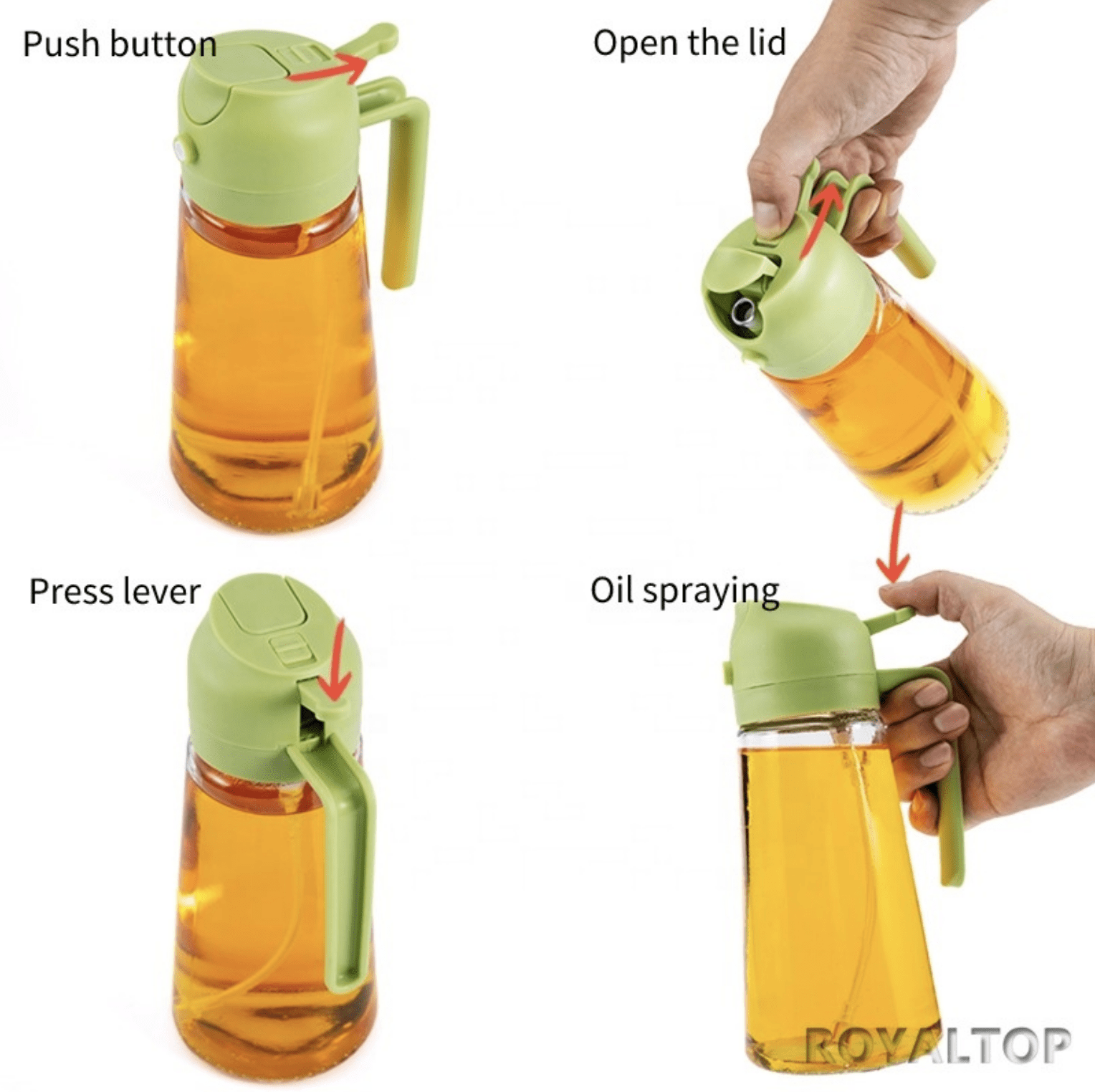 Push button

Open the lid

Press lever

Oil spraying

ROYALTOP